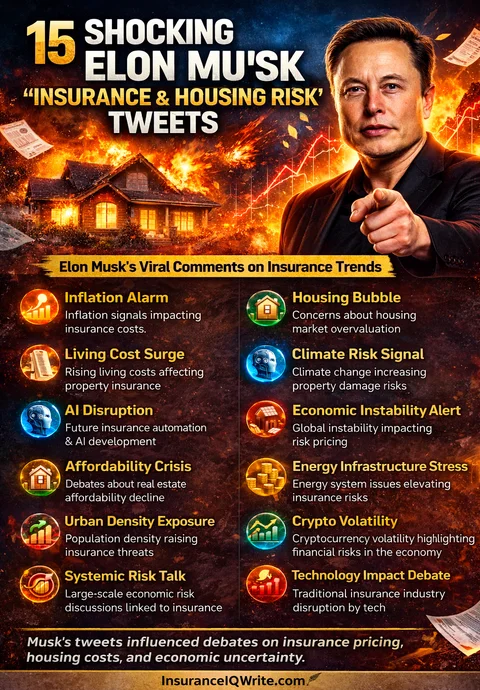 15 SHOCKING ELON MU'SK "INSURANCE & HOUSING RISK' TWEETS

Elon Musk's Viral Comments on Insurance Trends

Inflation Alarm
Inflation signals impacting insurance costs.

Living Cost Surge
Rising living costs affecting property insurance

AI Disruption
Future insurance automation & AI development

Affordability Crisis
Debates about real estate affordability decline

Urban Density Exposure
Population density raising insurance threats

Systemic Risk Talk
Large-scale economic risk discussions linked to insurance

Housing Bubble
Concerns about housing market overvaluation

Climate Risk Signal
Climate change increasing property damage risks

Economic Instability Alert
Global instability impacting risk pricing

Energy Infrastructure Stress
Energy system issues elevating insurance risks

Crypto Volatility
Cryptocurrency volatility highlighting financial risks in the economy

Technology Impact Debate
Traditional insurance industry disruption by tech

Musk's tweets influenced debates on insurance pricing, housing costs, and economic uncertainty.

InsuranceIQWrite.com